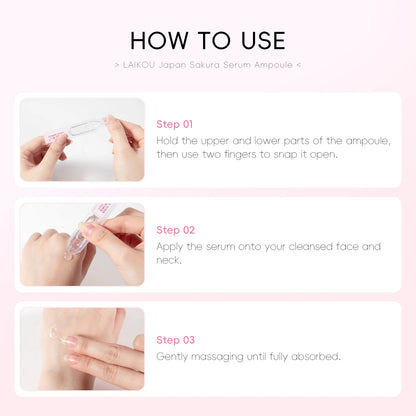 HOW TO USE

> LAIKOU Japan Sakura Serum Ampoule <

Step 01
Hold the upper and lower parts of the ampoule, then use two fingers to snap it open.

Step 02
Apply the serum onto your cleansed face and neck.

Step 03
Gently massaging until fully absorbed.